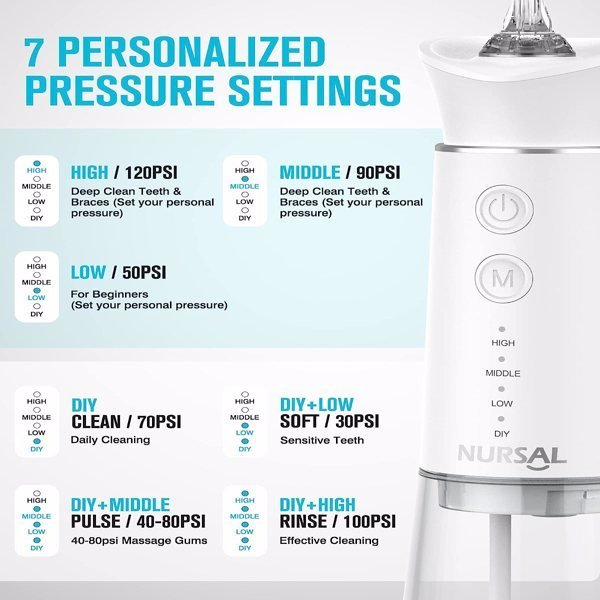 7 PERSONALIZED PRESSURE SETTINGS

HIGH
MIDDLE
LOW
DIY

HIGH / 120PSI
Deep Clean Teeth & Braces (Set your personal pressure)

HIGH
MIDDLE
LOW
DIY

MIDDLE / 90PSI
Deep Clean Teeth & Braces (Set your personal pressure)

HIGH
MIDDLE
LOW
DIY

LOW / 50PSI
For Beginners (Set your personal pressure)

HIGH
MIDDLE
LOW
DIY

DIY
CLEAN / 70PSI
Daily Cleaning

HIGH
MIDDLE
LOW
DIY

DIY+LOW
SOFT / 30PSI
Sensitive Teeth

HIGH
MIDDLE
LOW
DIY

DIY+MIDDLE
PULSE / 40-80PSI
40-80psi Massage Gums

HIGH
MIDDLE
LOW
DIY

DIY+HIGH
RINSE / 100PSI
Effective Cleaning

M
HIGH
MIDDLE
LOW
DIY
NURSAL